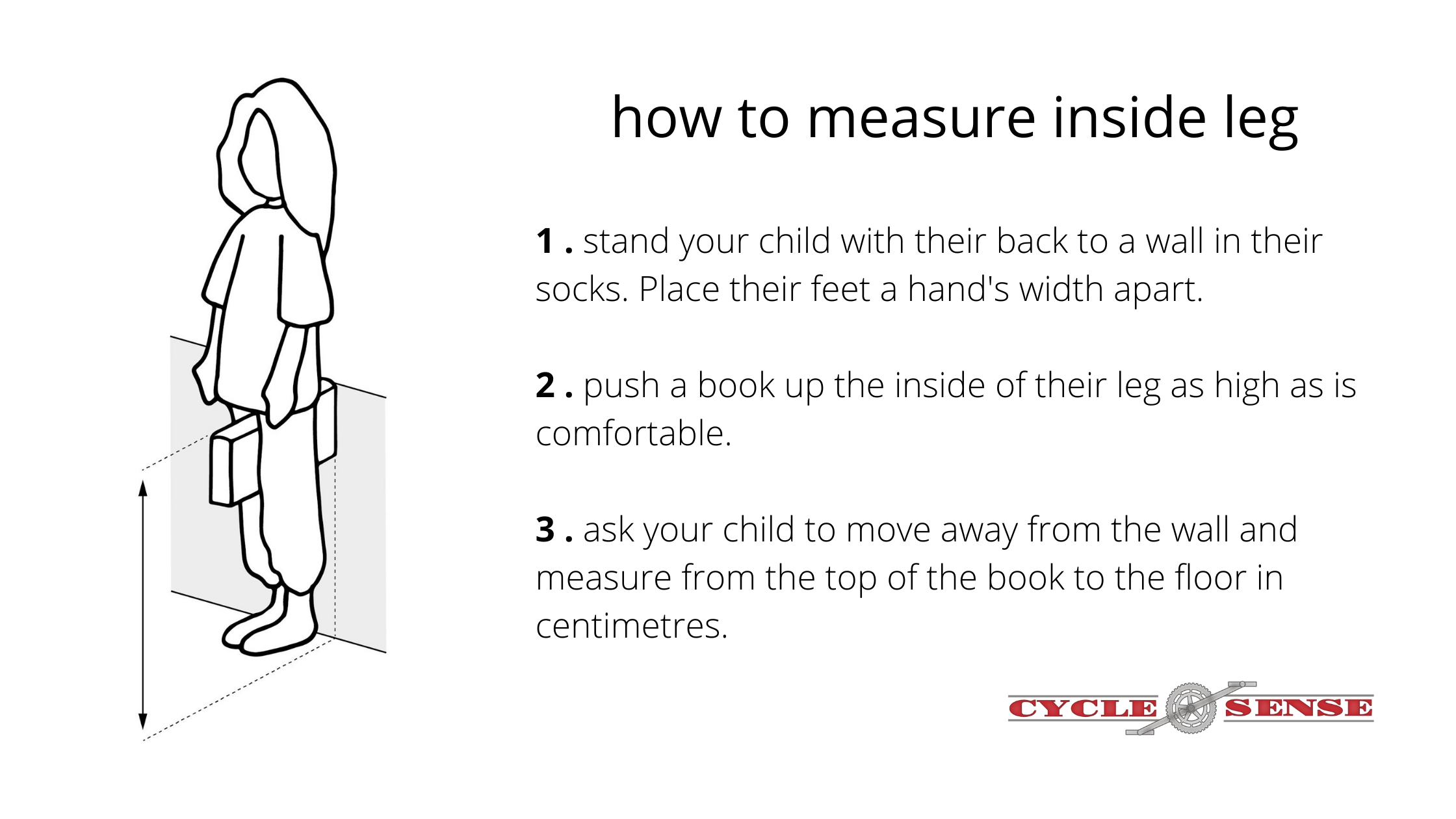 how to measure inside leg

1 . stand your child with their back to a wall in their socks. Place their feet a hand's width apart.

2 . push a book up the inside of their leg as high as is comfortable.

3 . ask your child to move away from the wall and measure from the top of the book to the floor in centimetres.

CYCLE SENSE